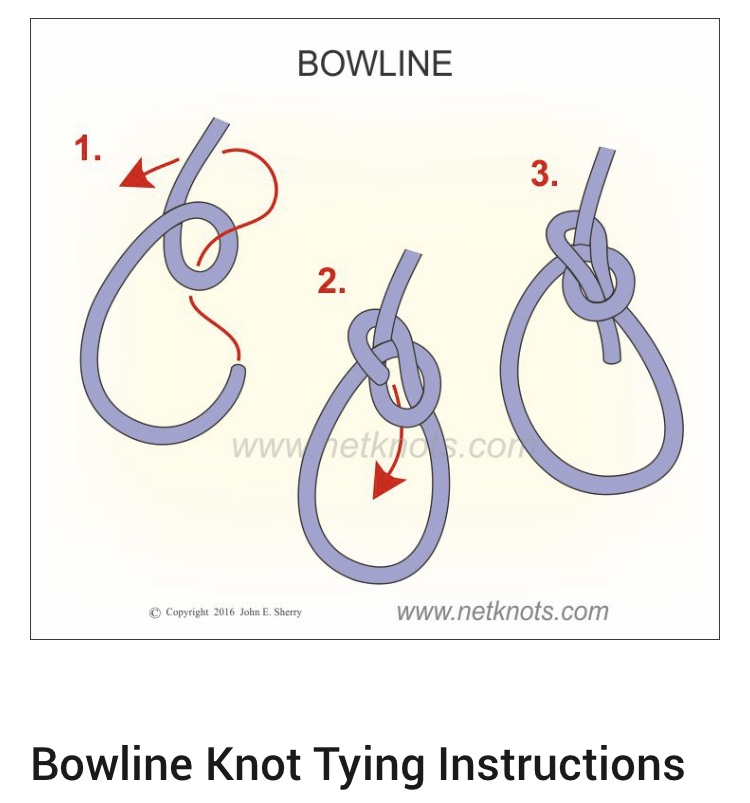 BOWLINE

1.

2.

3.

www.netknots.com

© Copyright 2016 John E. Sherry

www.netknots.com

Bowline Knot Tying Instructions